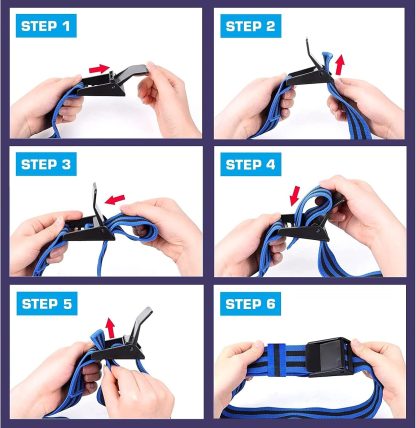 STEP 1

STEP 2

STEP 3

STEP 4

STEP 5

STEP 6