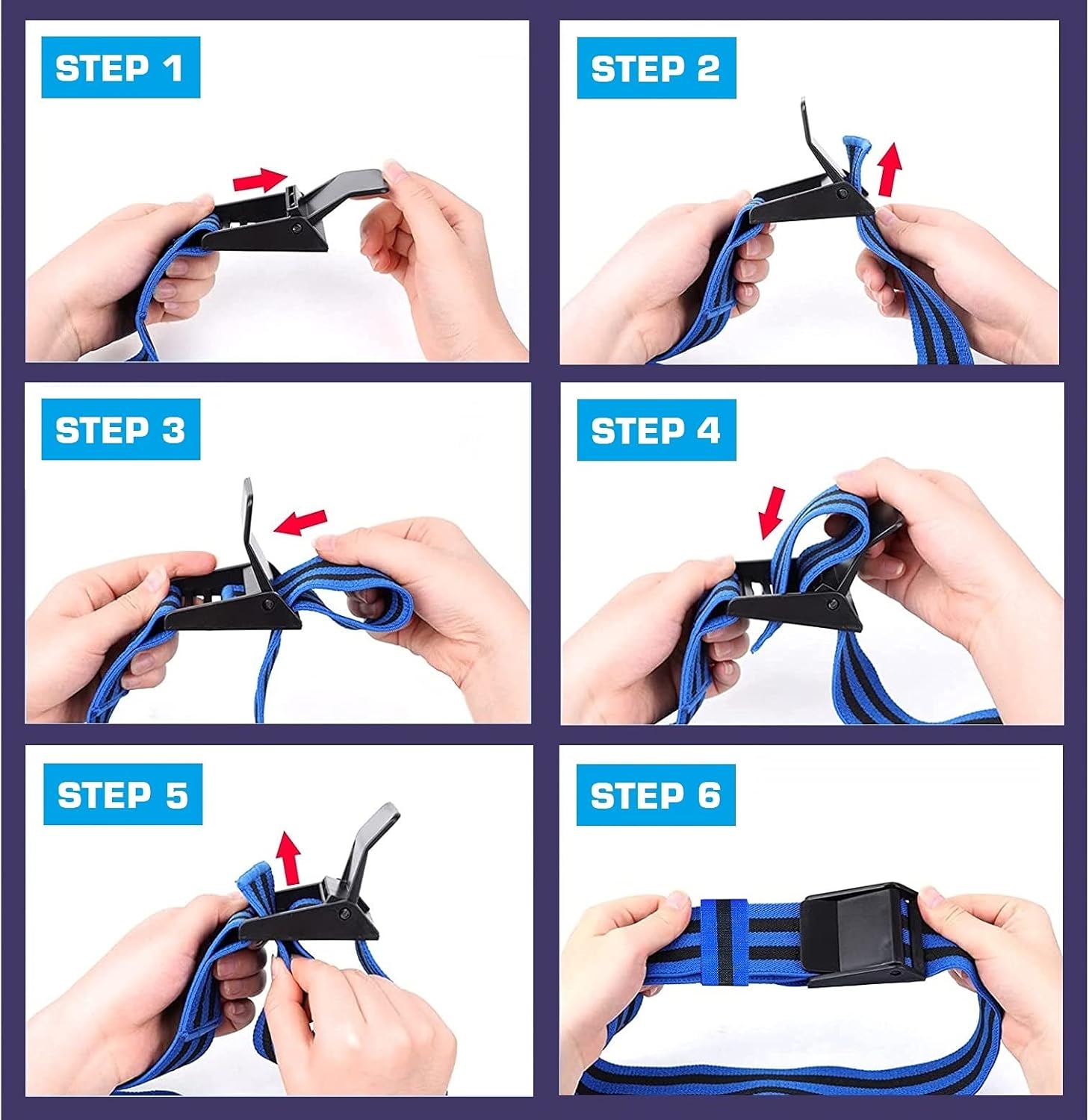 STEP 1

STEP 2

STEP 3

STEP 4

STEP 5

STEP 6